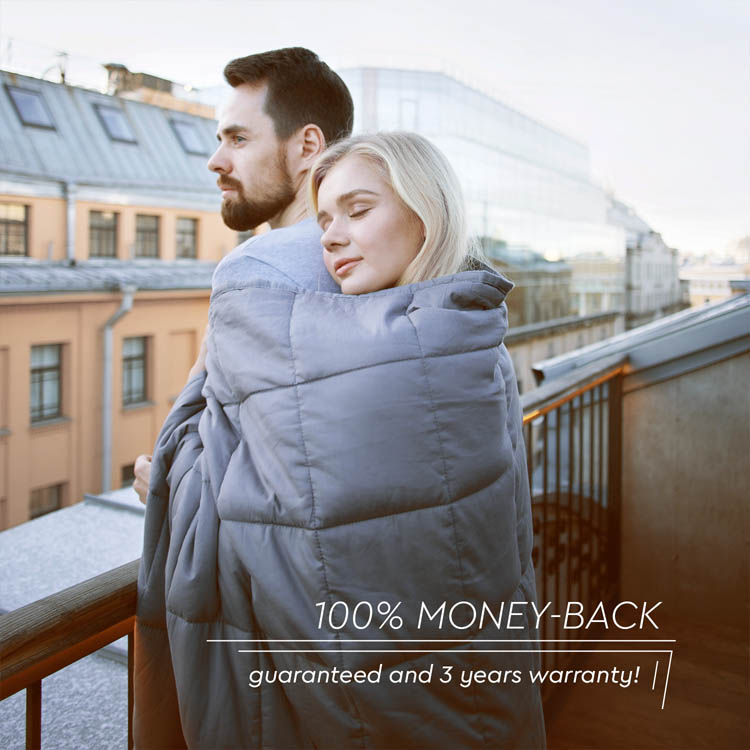 100% MONEY-BACK

guaranteed and 3 years warranty!