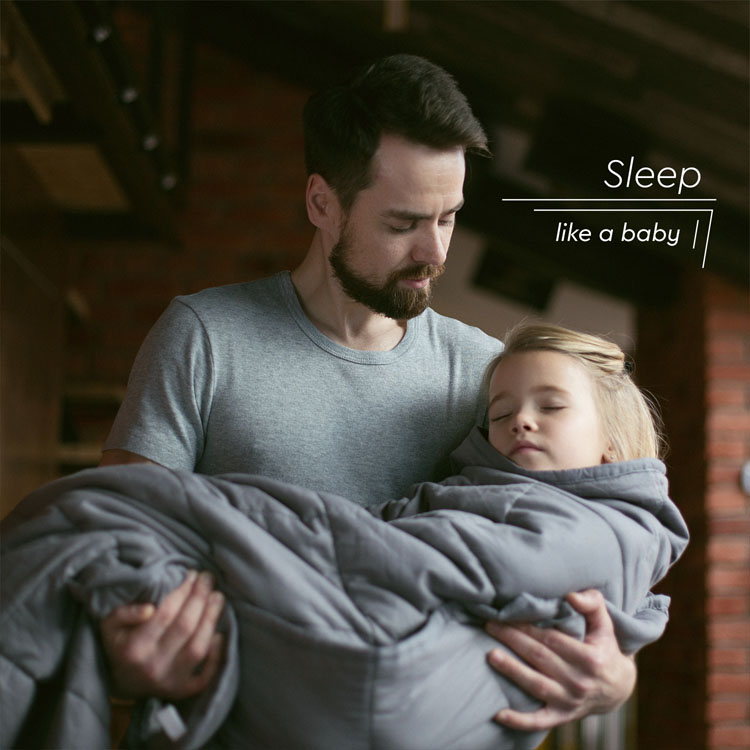 Sleep

like a baby